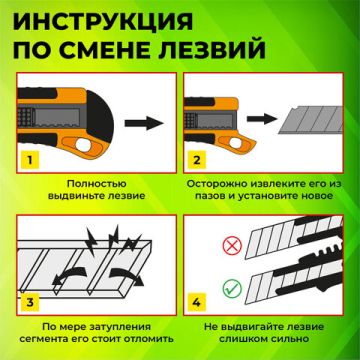 ИНСТРУКЦИЯ ПО СМЕНЕ ЛЕЗВИЙ

1

Полностью выдвиньте лезвие

2

Осторожно извлеките его из пазов и установите новое

3

По мере затупления сегмента его стоит отломить

4

Не выдвигайте лезвие слишком сильно