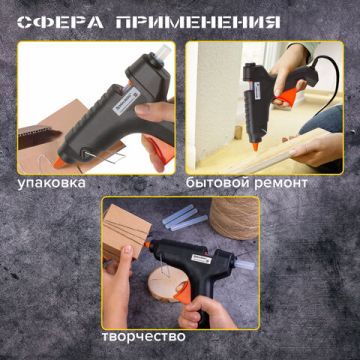 СФЕРА ПРИМЕНЕНИЯ

упаковка

бытовой ремонт

творчество