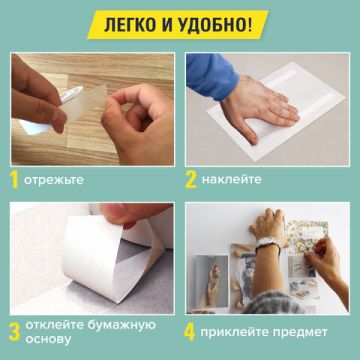 ЛЕГКО И УДОБНО!

1 отрежьте

2 наклейте

3 отклейте бумажную основу

4 приклейте предмет