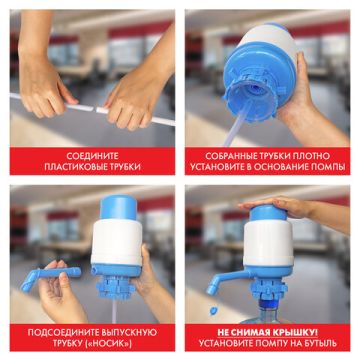 СОЕДИНИТЕ ПЛАСТИКОВЫЕ ТРУБКИ

СОБРАННЫЕ ТРУБКИ ПЛОТНО УСТАНОВИТЕ В ОСНОВАНИЕ ПОМПЫ

ПОДСОЕДИНИТЕ ВЫПУСКНУЮ ТРУБКУ («НОСИК»)

НЕ СНИМАЯ КРЫШКУ! УСТАНОВИТЕ ПОМПУ НА БУТЫЛЬ